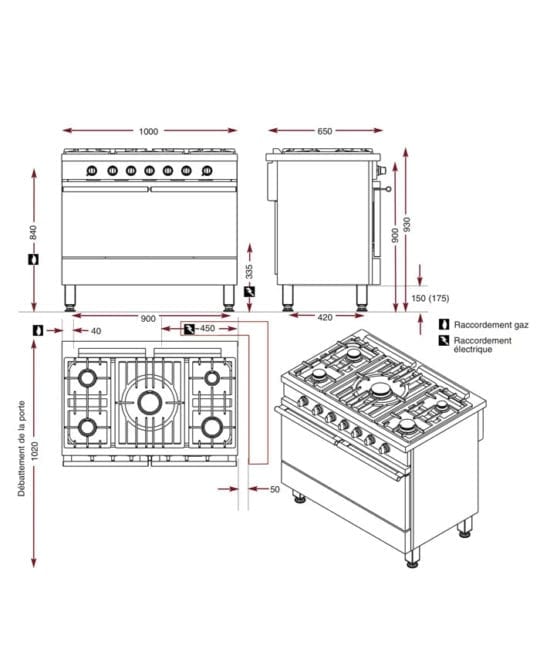 1000
650
840
335
900
930
150 (175)
900
420
40
450
Raccordement gaz
Raccordement électrique
Débattement de la porte
1020
50