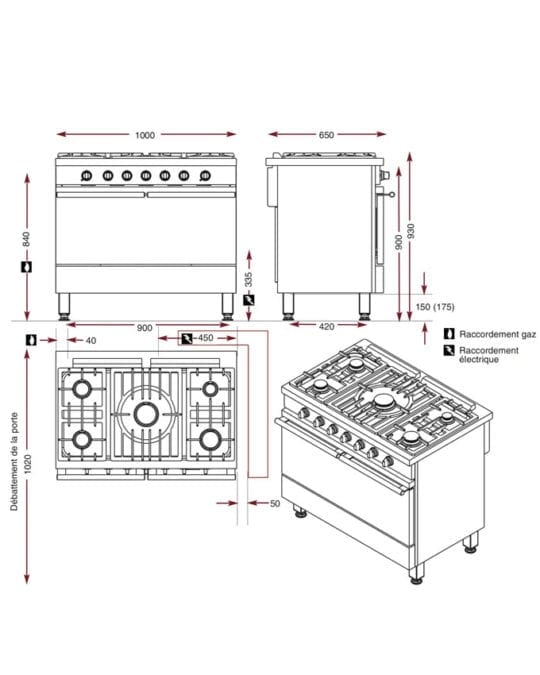 1000
650
840
335
900
930
150 (175)
900
420
40
450
Raccordement gaz
Raccordement électrique
Débattement de la porte
1020
50