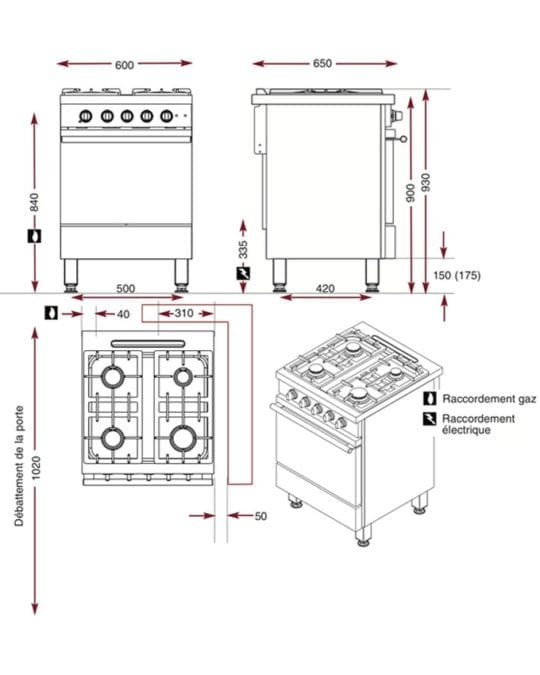 600

650

840

335

900

930

150 (175)

500

420

40

310

Débattement de la porte

1020

50

Raccordement gaz

Raccordement électrique